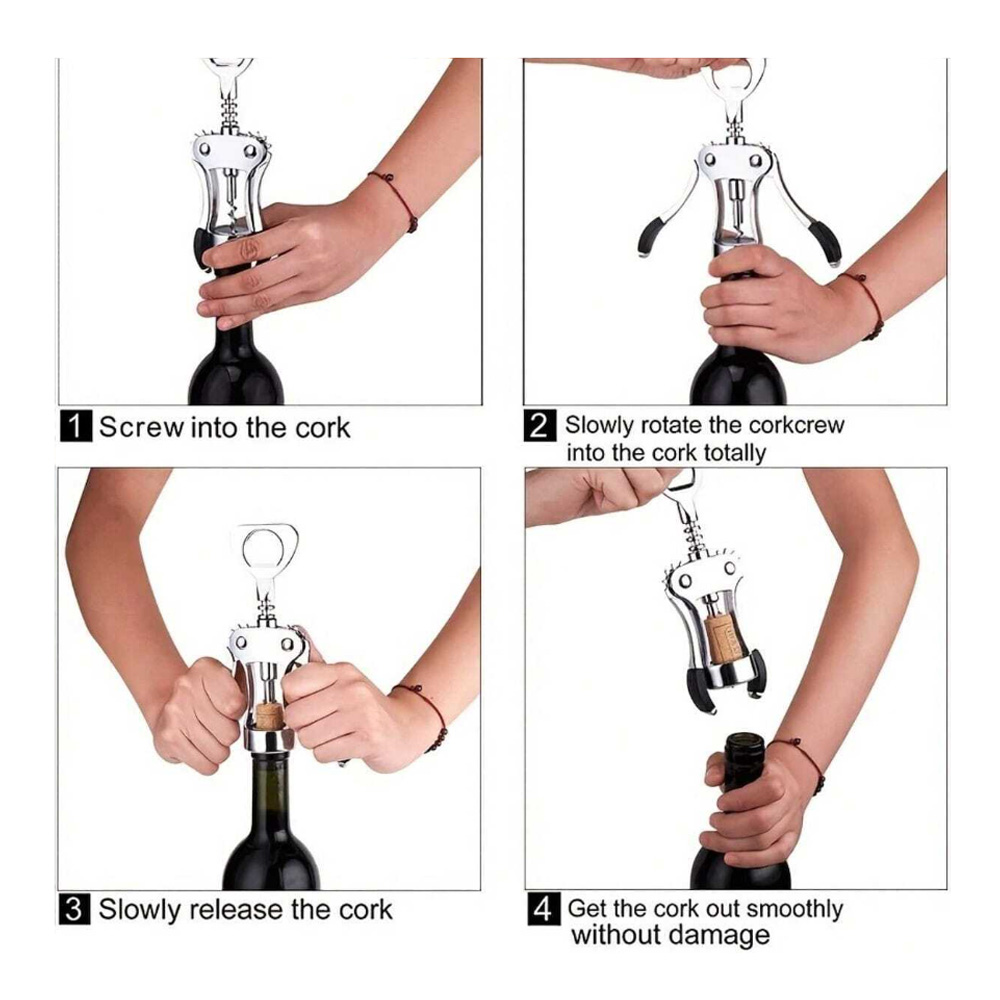 1 Screw into the cork

2 Slowly rotate the corkcrew into the cork totally

3 Slowly release the cork

4 Get the cork out smoothly without damage